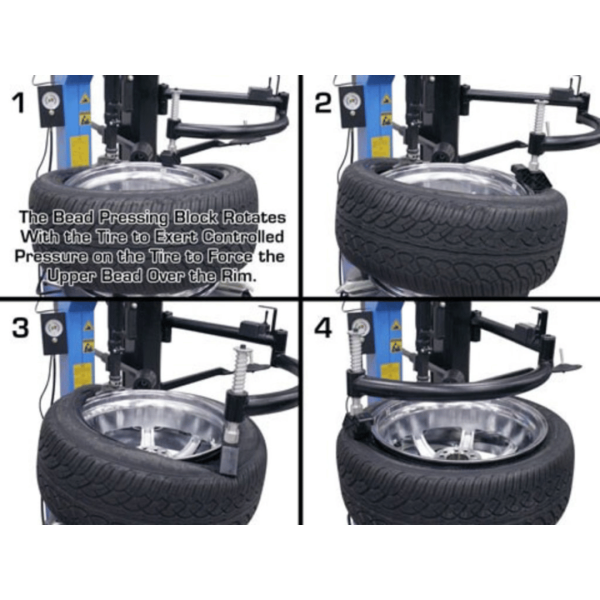 1

The Bead Pressing Block Rotates With the Tire to Exert Controlled Pressure on the Tire to Force the Upper Bead Over the Rim.

2

3

4